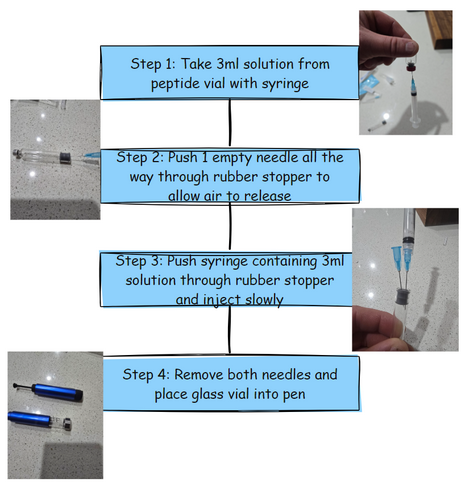 Step 1: Take 3ml solution from peptide vial with syringe

Step 2: Push 1 empty needle all the way through rubber stopper to allow air to release

Step 3: Push syringe containing 3ml solution through rubber stopper and inject slowly

Step 4: Remove both needles and place glass vial into pen